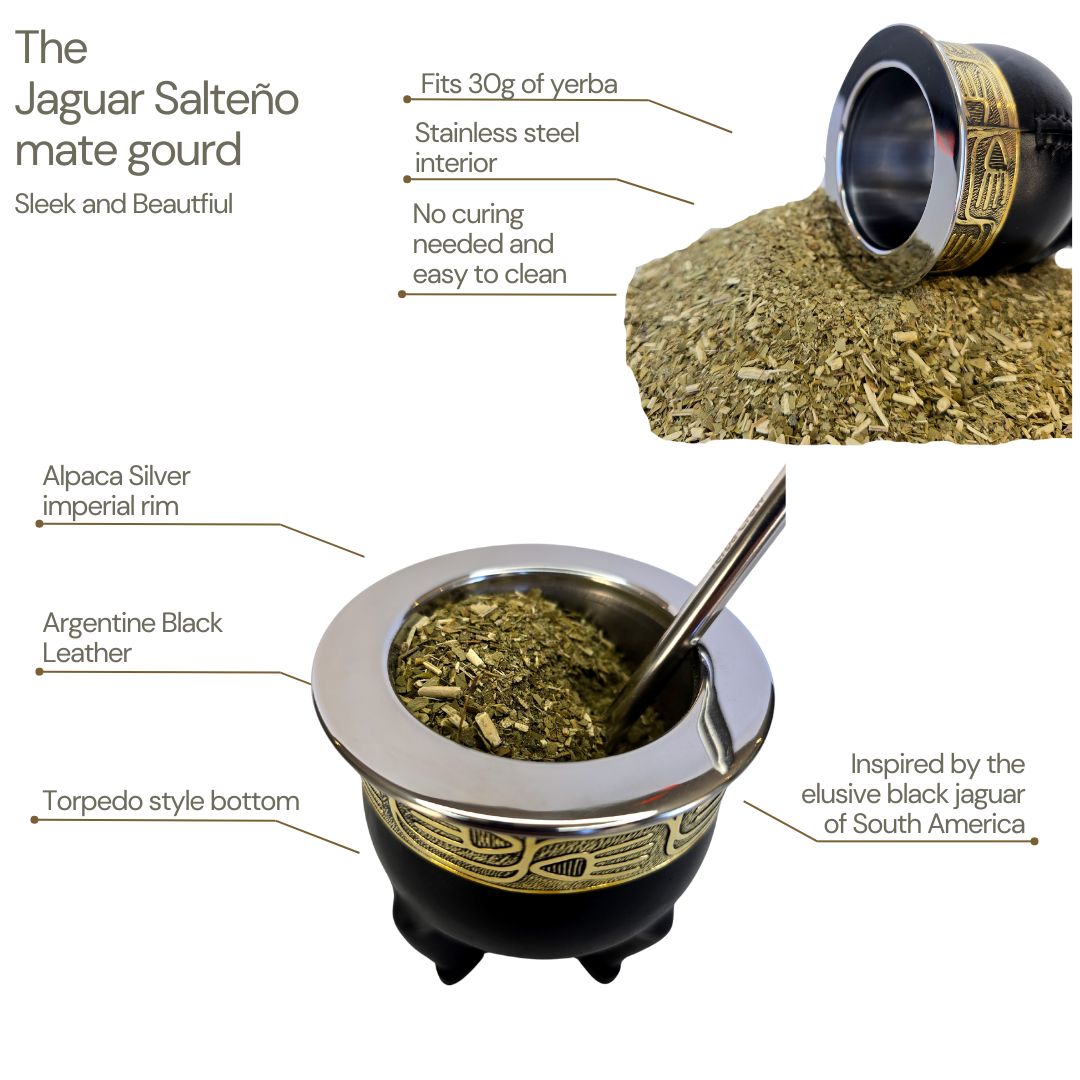 The Jaguar Salteño mate gourd

Sleek and Beautfiul

Fits 30g of yerba

Stainless steel interior

No curing needed and easy to clean

Alpaca Silver imperial rim

Argentine Black Leather

Torpedo style bottom

Inspired by the elusive black jaguar of South America